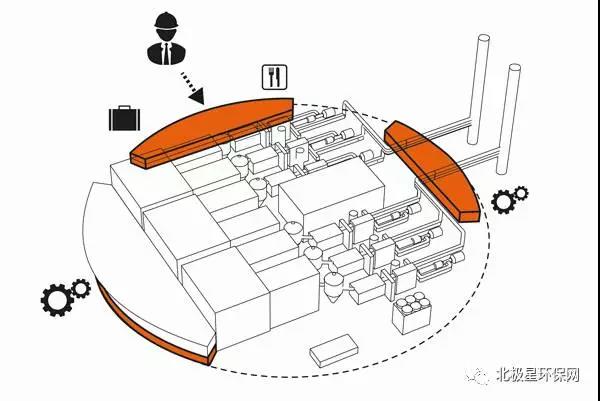 北极星环保网